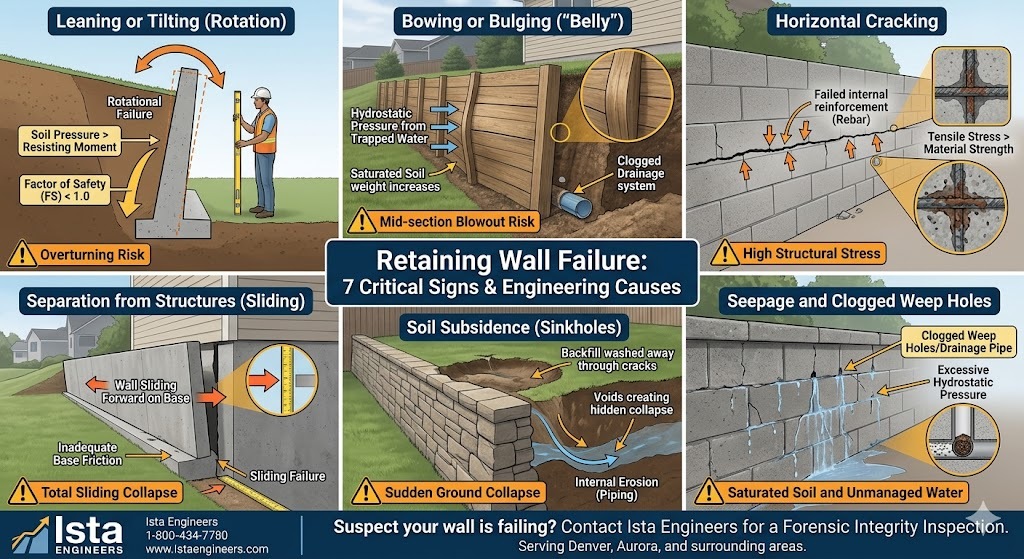 Leaning or Tilting (Rotation)

Rotational Failure

Soil Pressure > Resisting Moment

Factor of Safety (FS) < 1.0

Overturning Risk

Bowing or Bulging ("Belly")

Hydrostatic Pressure from Trapped Water

Saturated Soil weight increases

Clogged Drainage system

Mid-section Blowout Risk

Horizontal Cracking

Failed internal reinforcement (Rebar)

Tensile Stress > Material Strength

High Structural Stress

Retaining Wall Failure:
7 Critical Signs & Engineering Causes

Separation from Structures (Sliding)

Wall Sliding Forward on Base

Inadequate Base Friction

Sliding Failure

Total Sliding Collapse

Soil Subsidence (Sinkholes)

Backfill washed away through cracks

Voids creating hidden collapse

Internal Erosion (Piping)

Sudden Ground Collapse

Seepage and Clogged Weep Holes

Clogged Weep Holes/Drainage Pipe

Excessive Hydrostatic Pressure

Saturated Soil and Unmanaged Water

Ista ENGINEERS

Ista Engineers
1-800-434-7780
www.Istaengineers.com

Suspect your wall is failing? Contact Ista Engineers for a Forensic Integrity Inspection.
Serving Denver, Aurora, and surrounding areas.